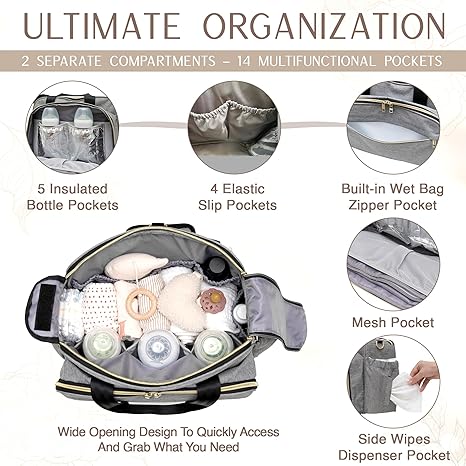 ULTIMATE ORGANIZATION

2 SEPARATE COMPARTMENTS – 14 MULTIFUNCTIONAL POCKETS

5 Insulated Bottle Pockets

4 Elastic Slip Pockets

Built-in Wet Bag Zipper Pocket

Mesh Pocket

Wide Opening Design To Quickly Access And Grab What You Need

Side Wipes Dispenser Pocket